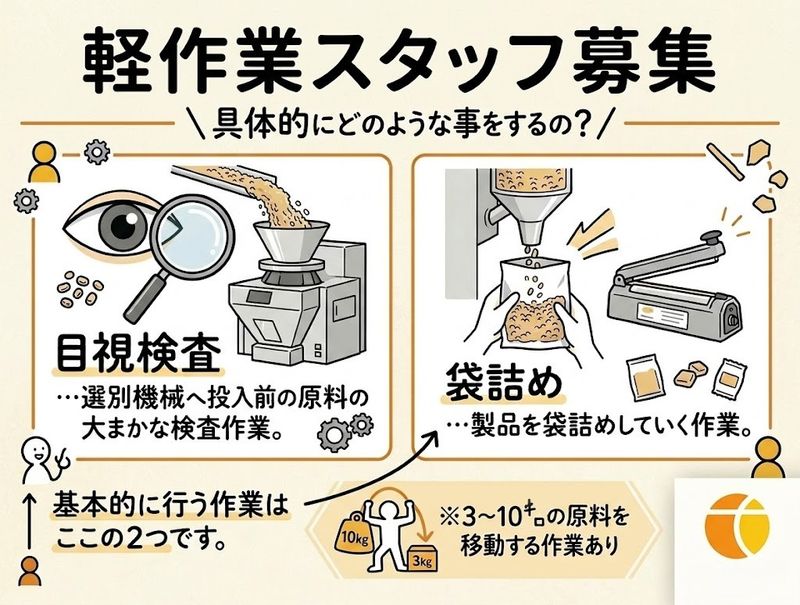 軽作業スタッフ募集

＼具体的にどのような事をするの？／

目視検査
…選別機械へ投入前の原料の大まかな検査作業。

袋詰め
…製品を袋詰めしていく作業。

基本的に行う作業はここの2つです。

10kg
3kg

※3～10㌔の原料を移動する作業あり