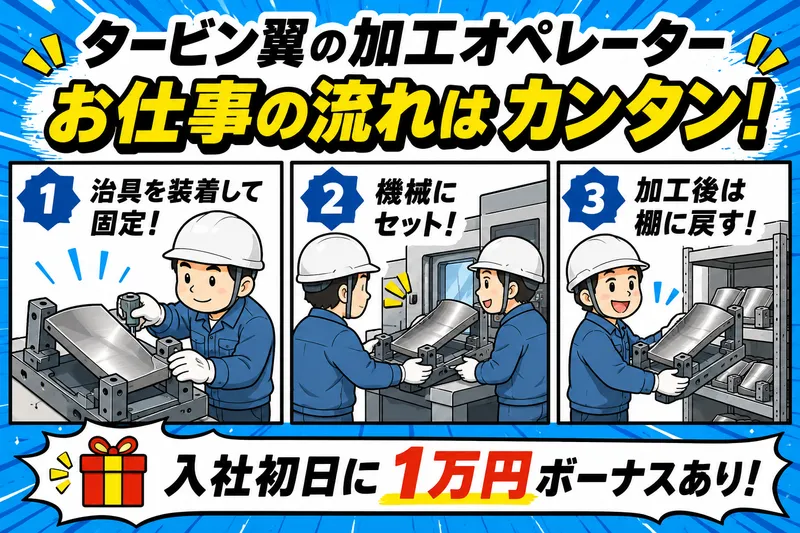 タービン翼の加工オペレーター
お仕事の流れはカンタン!

1 治具を装着して固定!

2 機械にセット!

3 加工後は棚に戻す!

入社初日に1万円ボーナスあり!