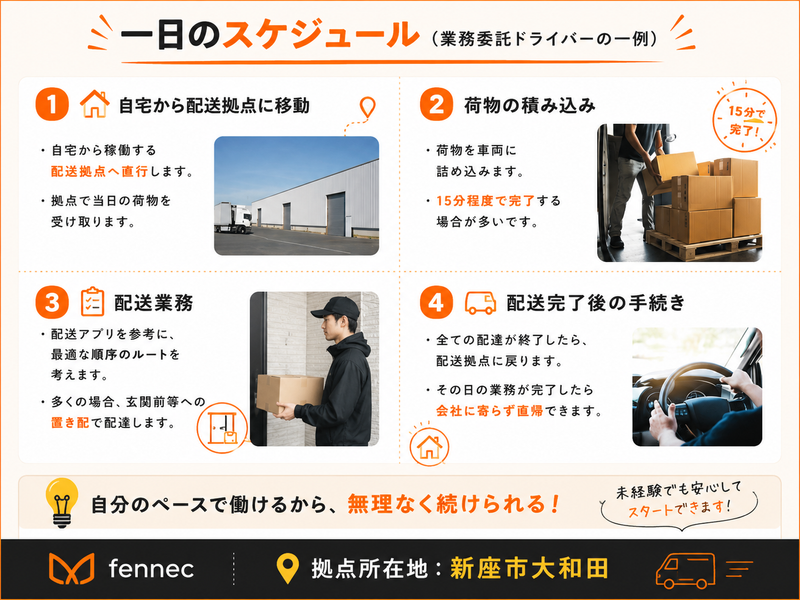 一日のスケジュール（業務委託ドライバーの一例）

1 自宅から配送拠点に移動

・自宅から稼働する配送拠点へ直行します。

・拠点で当日の荷物を受け取ります。

2 荷物の積み込み

15分で完了！

・荷物を車両に詰め込みます。

・15分程度で完了する場合が多いです。

3 配送業務

・配送アプリを参考に、最適な順序のルートを考えます。

・多くの場合、玄関前等への置き配で配達します。

4 配送完了後の手続き

・全ての配達が終了したら、配送拠点に戻ります。

・その日の業務が完了したら会社に寄らず直帰できます。

自分のペースで働けるから、無理なく続けられる！

未経験でも安心してスタートできます！

fennec　拠点所在地：新座市大和田